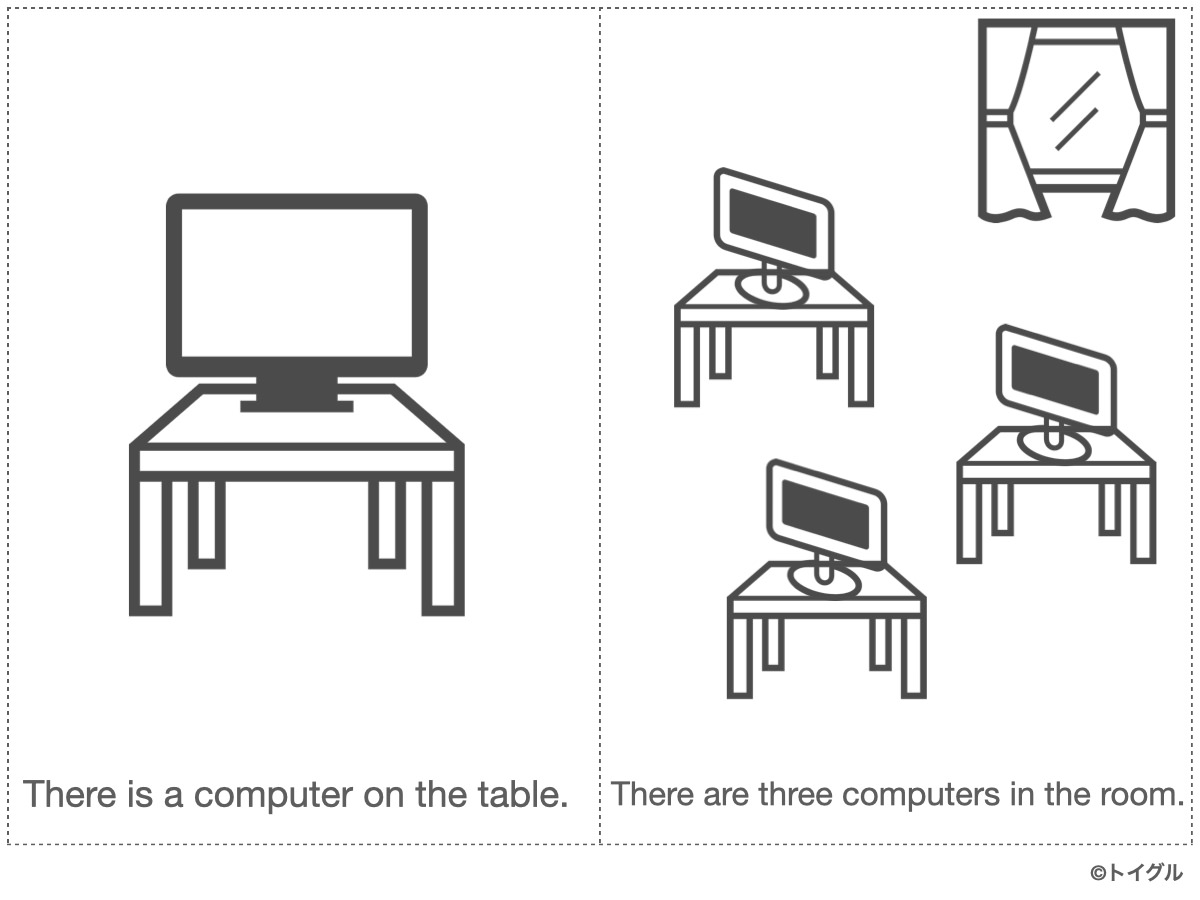 There is a computer on the table.

There are three computers in the room.

©トイグル